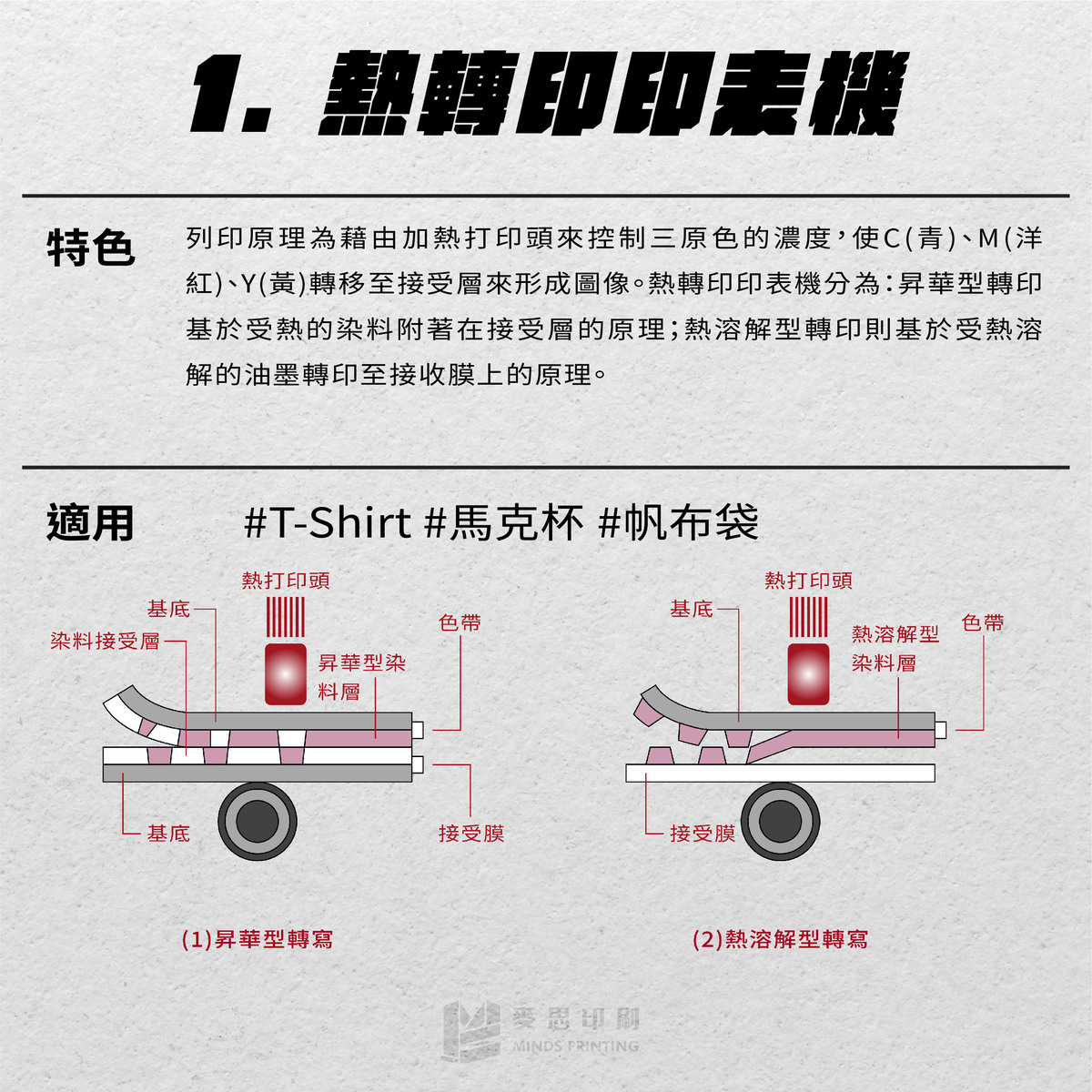 1. 熱轉印印表機

特色

列印原理為藉由加熱打印頭來控制三原色的濃度，使C(青)、M(洋紅)、Y(黃)轉移至接受層來形成圖像。熱轉印印表機分為：昇華型轉印基於受熱的染料附著在接受層的原理；熱溶解型轉印則基於受熱溶解的油墨轉印至接收膜上的原理。

適用

#T-Shirt #馬克杯 #帆布袋

熱打印頭
基底
染料接受層
色帶
昇華型染料層
基底
接受膜

(1)昇華型轉寫

熱打印頭
基底
熱溶解型染料層
色帶
接受膜

(2)熱溶解型轉寫

麥思印刷
MINDS PRINTING